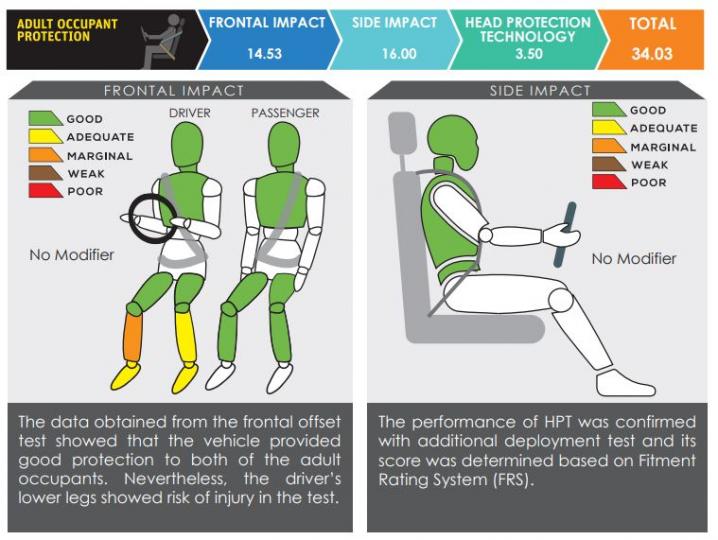 ADULT OCCUPANT PROTECTION

FRONTAL IMPACT
14.53

SIDE IMPACT
16.00

HEAD PROTECTION TECHNOLOGY
3.50

TOTAL
34.03

FRONTAL IMPACT

GOOD
ADEQUATE
MARGINAL
WEAK
POOR

DRIVER
PASSENGER

No Modifier

The data obtained from the frontal offset test showed that the vehicle provided good protection to both of the adult occupants. Nevertheless, the driver's lower legs showed risk of injury in the test.

SIDE IMPACT

GOOD
ADEQUATE
MARGINAL
WEAK
POOR

No Modifier

The performance of HPT was confirmed with additional deployment test and its score was determined based on Fitment Rating System (FRS).